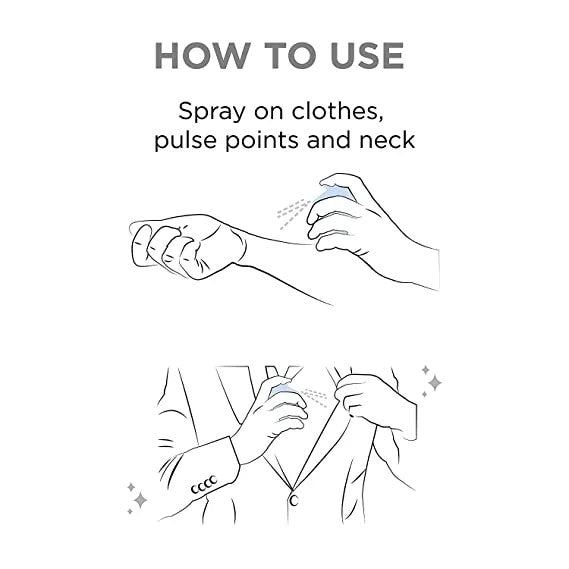 HOW TO USE

Spray on clothes, pulse points and neck