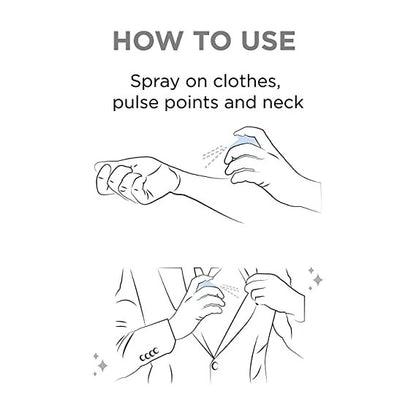 HOW TO USE

Spray on clothes, pulse points and neck